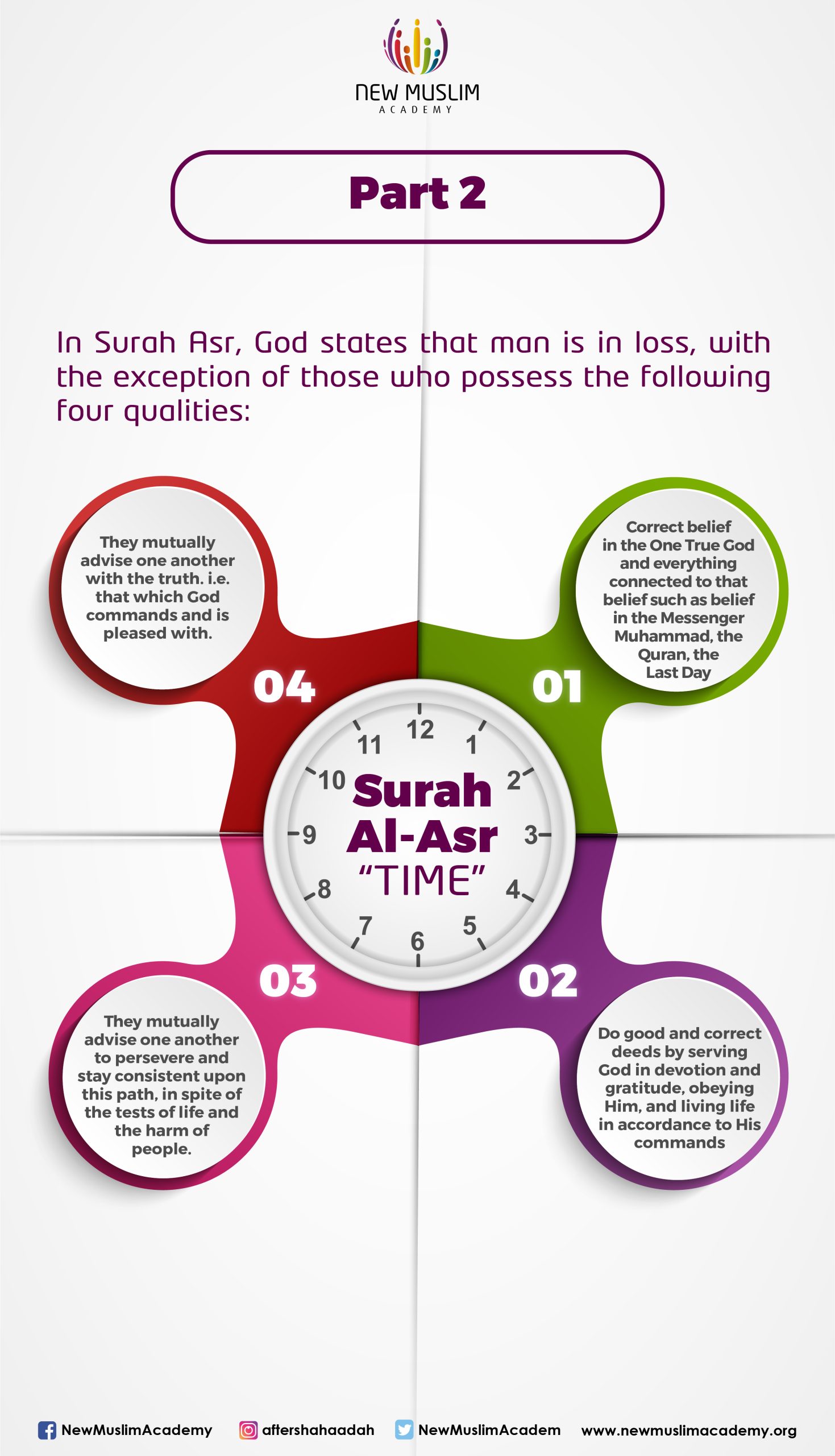 NEW MUSLIM
ACADEMY

Part 2

In Surah Asr, God states that man is in loss, with the exception of those who possess the following four qualities:

They mutually advise one another with the truth. i.e. that which God commands and is pleased with.

04

Correct belief in the One True God and everything connected to that belief such as belief in the Messenger Muhammad, the Quran, the Last Day

01

12
1
2
3
4
5
6
7
8
9
10
11

Surah Al-Asr "TIME"

03

They mutually advise one another to persevere and stay consistent upon this path, in spite of the tests of life and the harm of people.

02

Do good and correct deeds by serving God in devotion and gratitude, obeying Him, and living life in accordance to His commands

NewMuslimAcademy aftershahaadah NewMuslimAcadem www.newmuslimacademy.org